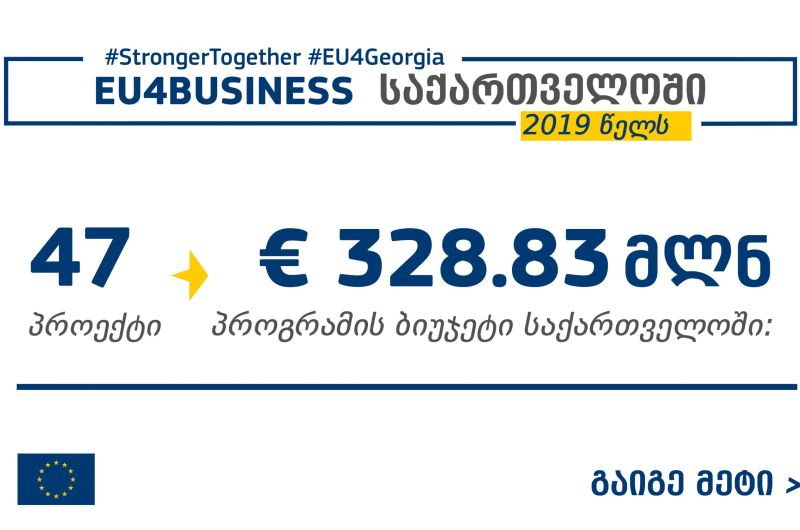 #StrongerTogether #EU4Georgia
EU4BUSINESS საქართველოში
2019 წელს

47
პროექტი

€ 328.83 მლნ
პროგრამის ბიუჯეტი საქართველოში:

გაიგე მეტი >