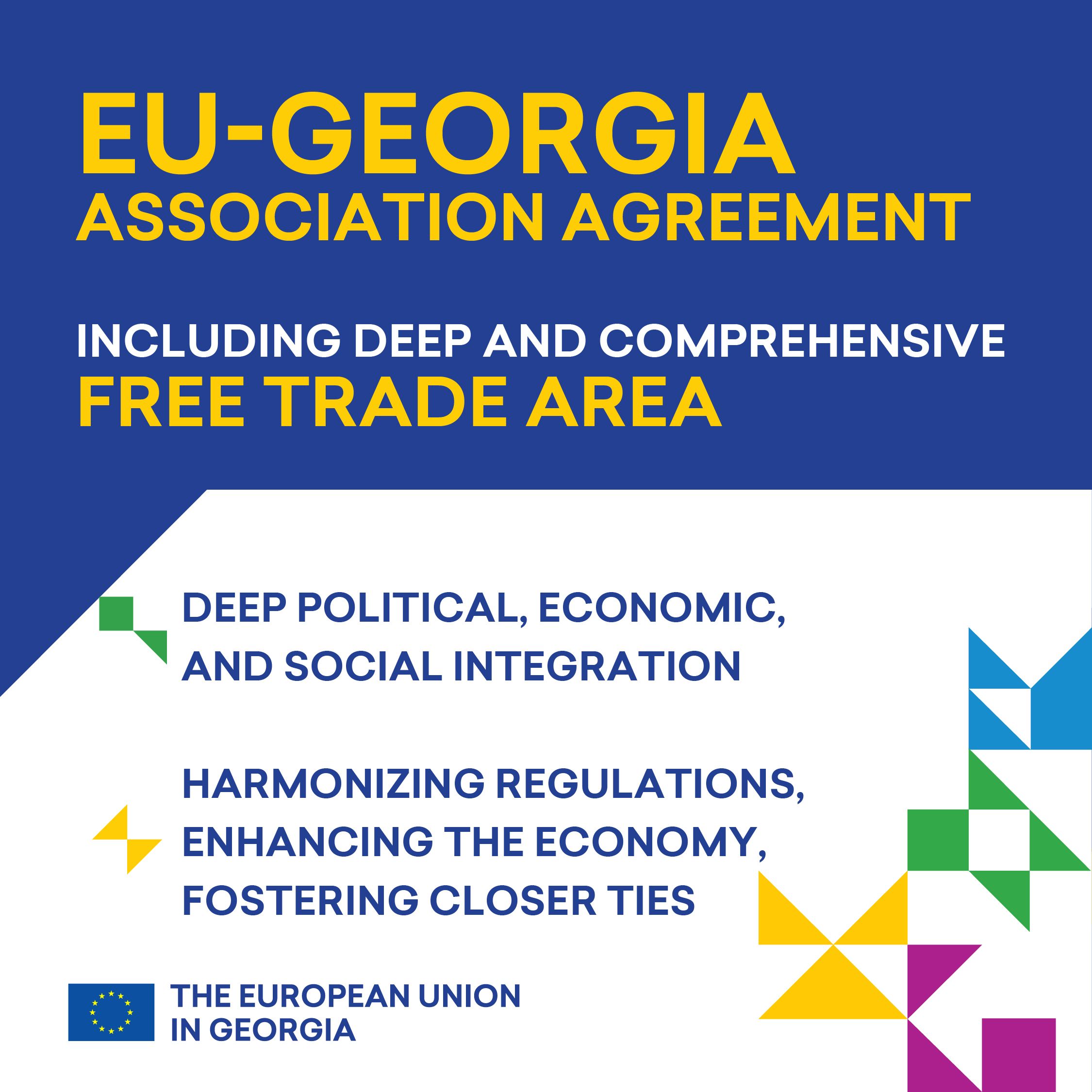 EU-GEORGIA
ASSOCIATION AGREEMENT

INCLUDING DEEP AND COMPREHENSIVE
FREE TRADE AREA

DEEP POLITICAL, ECONOMIC, AND SOCIAL INTEGRATION

HARMONIZING REGULATIONS, ENHANCING THE ECONOMY, FOSTERING CLOSER TIES

THE EUROPEAN UNION
IN GEORGIA