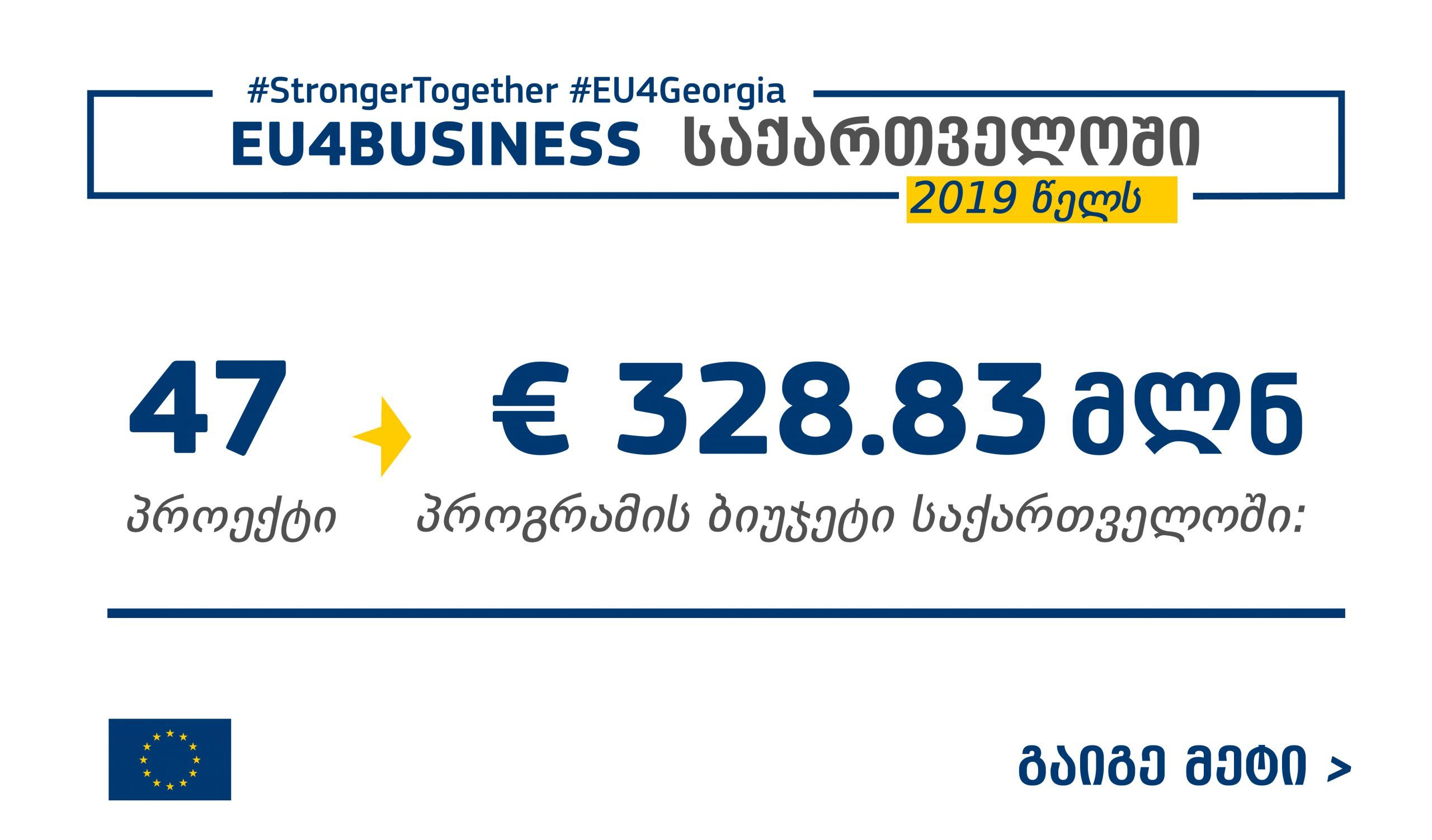 #StrongerTogether #EU4Georgia

EU4BUSINESS საქართველოში

2019 წელს

47

პროექტი

€ 328.83 მლნ

პროგრამის ბიუჯეტი საქართველოში:

გაიგე მეტი >