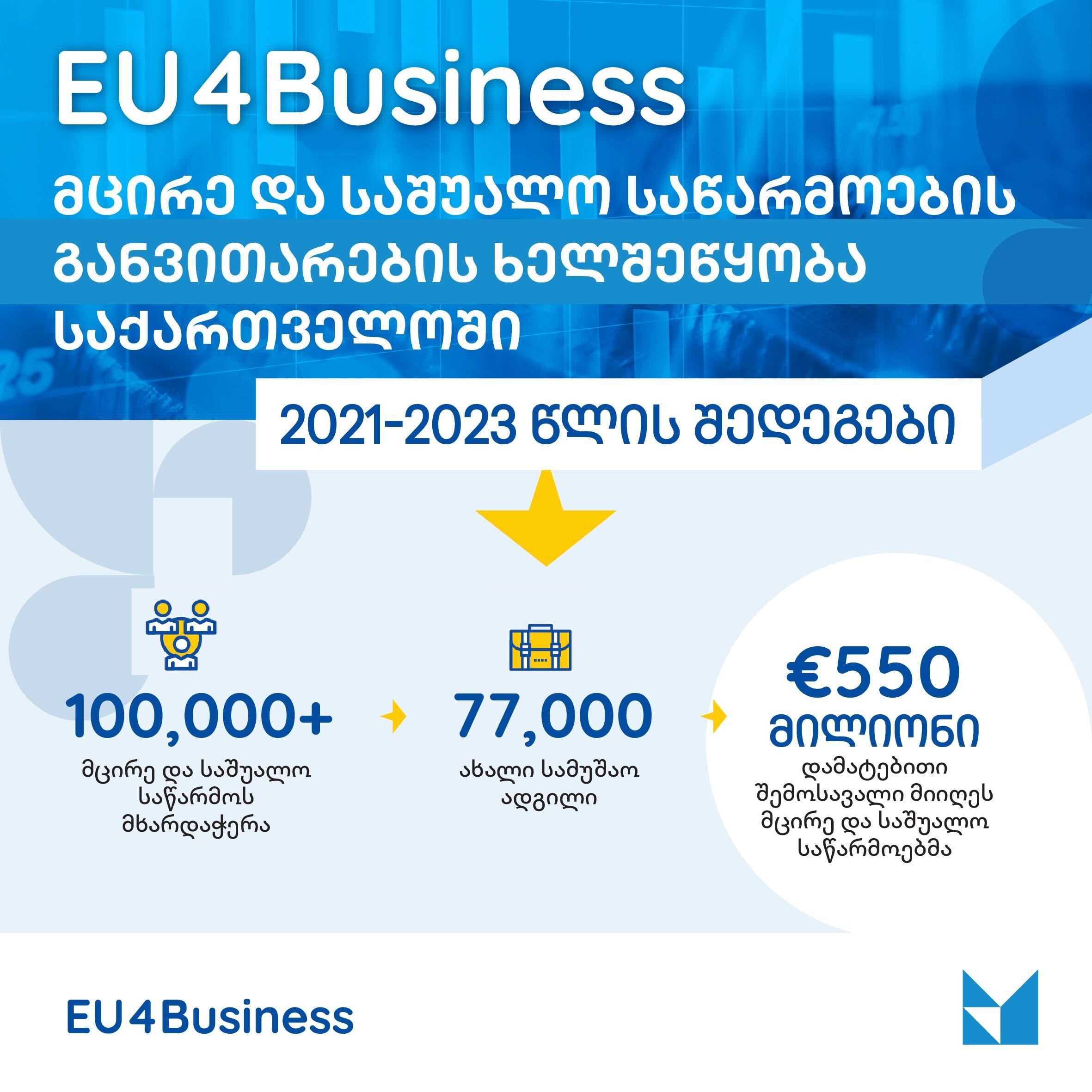 EU4Business

მცირე და საშუალო საწარმოების განვითარების ხელშეწყობა საქართველოში

2021-2023 წლის შედეგები

100,000+
მცირე და საშუალო საწარმოს მხარდაჭერა

77,000
ახალი სამუშაო ადგილი

€550 მილიონი
დამატებითი შემოსავალი მიიღეს მცირე და საშუალო საწარმოებმა

EU4Business